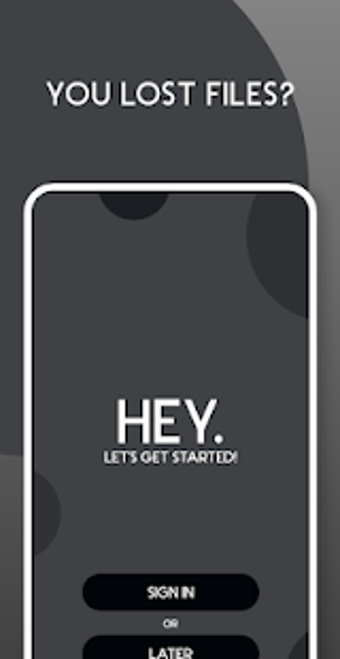 YOU LOST FILES?

HEY.
LET'S GET STARTED!

SIGN IN

OR

LATER