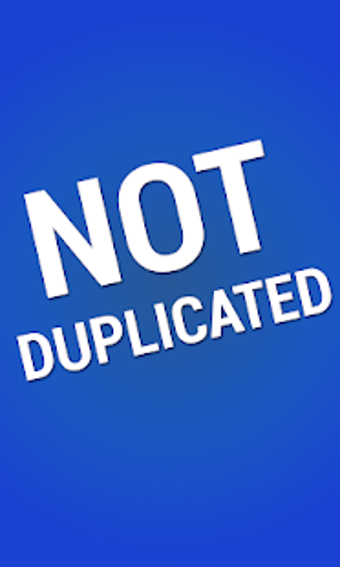 NOT
DUPLICATED