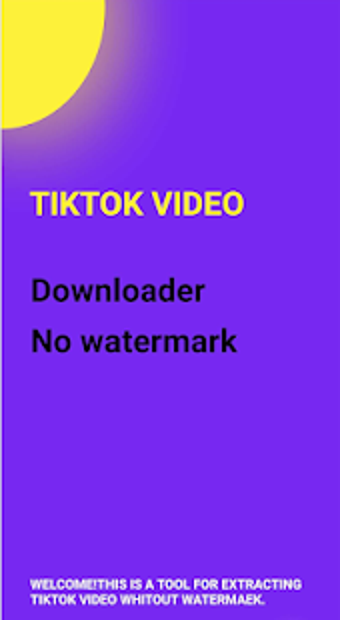 TIKTOK VIDEO

Downloader

No watermark

WELCOME!THIS IS A TOOL FOR EXTRACTING TIKTOK VIDEO WHITOUT WATERMAEK.