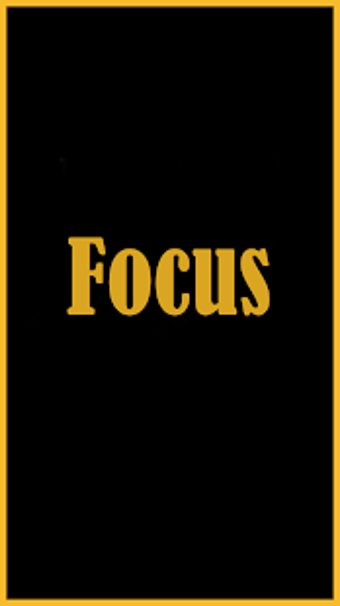 Focus