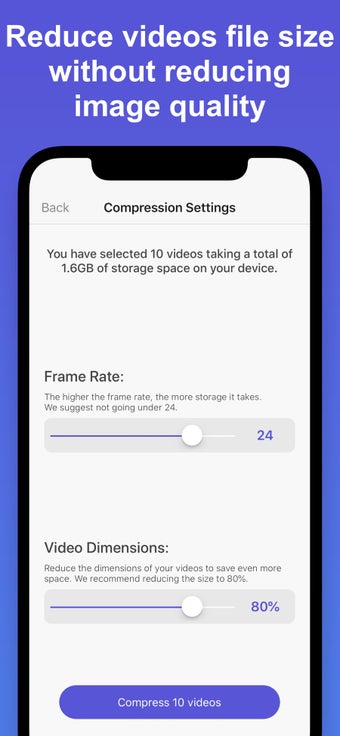 Reduce videos file size without reducing image quality

Back

Compression Settings

You have selected 10 videos taking a total of 1.6GB of storage space on your device.

Frame Rate:

The higher the frame rate, the more storage it takes. We suggest not going under 24.

24

Video Dimensions:

Reduce the dimensions of your videos to save even more space. We recommend reducing the size to 80%.

80%

Compress 10 videos