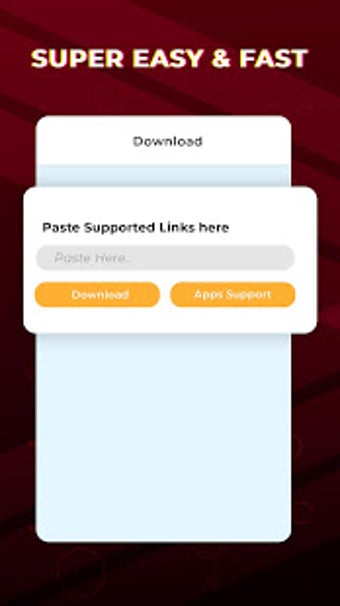 SUPER EASY & FAST

Download

Paste Supported Links here

Paste Here..

Download

Apps Support