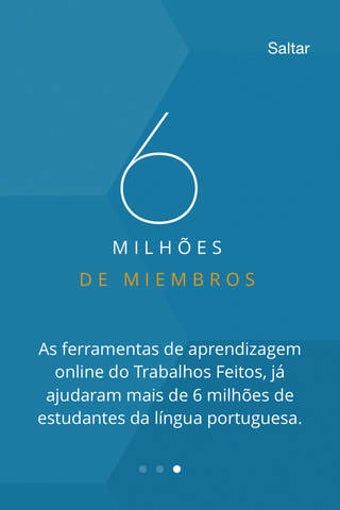 Saltar

6

MILHÕES

DE MIEMBROS

As ferramentas de aprendizagem online do Trabalhos Feitos, já ajudaram mais de 6 milhões de estudantes da língua portuguesa.